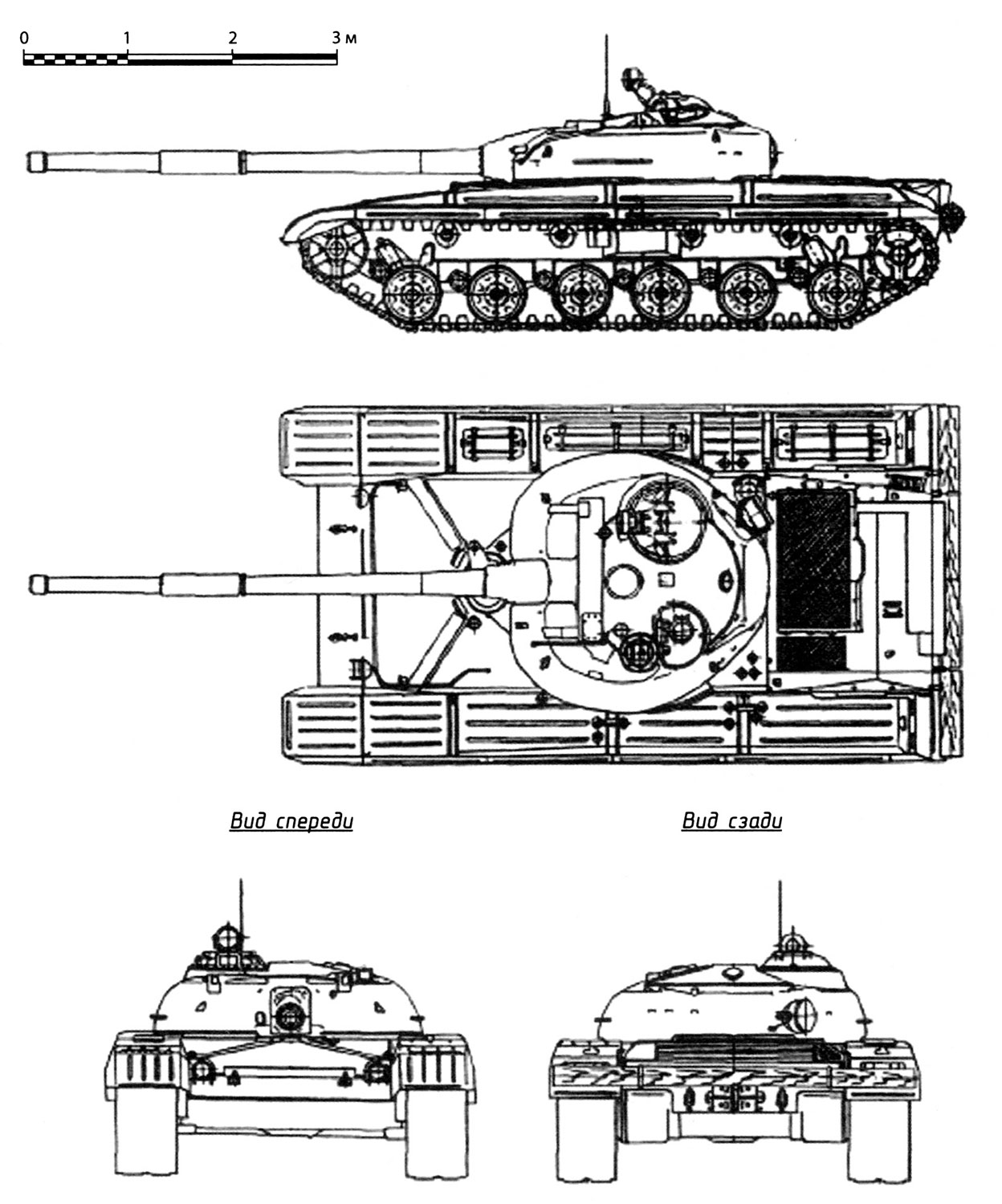 0 1 2 3 м

Вид спереди

Вид сзади