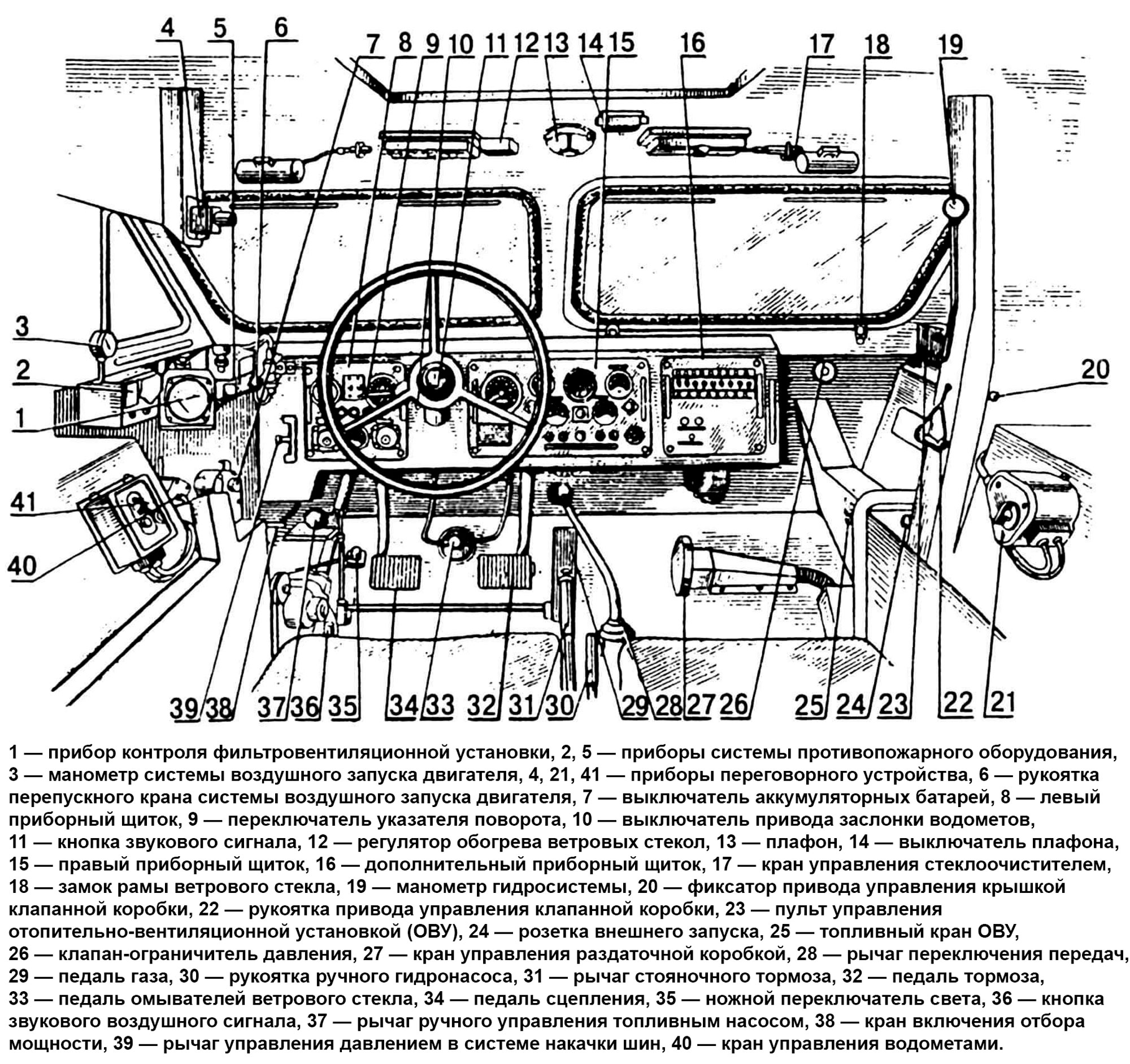 4 5 6 7 8 9 10 11 12 13 14 15 16 17 18 19

3
2
1
20
41
40

39 38 37 36 35 34 33 32 31 30 29 28 27 26 25 24 23 22 21

1 — прибор контроля фильтровентиляционной установки, 2, 5 — приборы системы противопожарного оборудования, 3 — манометр системы воздушного запуска двигателя, 4, 21, 41 — приборы переговорного устройства, 6 — рукоятка перепускного крана системы воздушного запуска двигателя, 7 — выключатель аккумуляторных батарей, 8 — левый приборный щиток, 9 — переключатель указателя поворота, 10 — выключатель привода заслонки водометов, 11 — кнопка звукового сигнала, 12 — регулятор обогрева ветровых стекол, 13 — плафон, 14 — выключатель плафона, 15 — правый приборный щиток, 16 — дополнительный приборный щиток, 17 — кран управления стеклоочистителем, 18 — замок рамы ветрового стекла, 19 — манометр гидросистемы, 20 — фиксатор привода управления крышкой клапанной коробки, 22 — рукоятка привода управления клапанной коробки, 23 — пульт управления отопительно-вентиляционной установкой (ОВУ), 24 — розетка внешнего запуска, 25 — топливный кран ОВУ, 26 — клапан-ограничитель давления, 27 — кран управления раздаточной коробкой, 28 — рычаг переключения передач, 29 — педаль газа, 30 — рукоятка ручного гидронасоса, 31 — рычаг стояночного тормоза, 32 — педаль тормоза, 33 — педаль омывателей ветрового стекла, 34 — педаль сцепления, 35 — ножной переключатель света, 36 — кнопка звукового воздушного сигнала, 37 — рычаг ручного управления топливным насосом, 38 — кран включения отбора мощности, 39 — рычаг управления давлением в системе накачки шин, 40 — кран управления водометами.