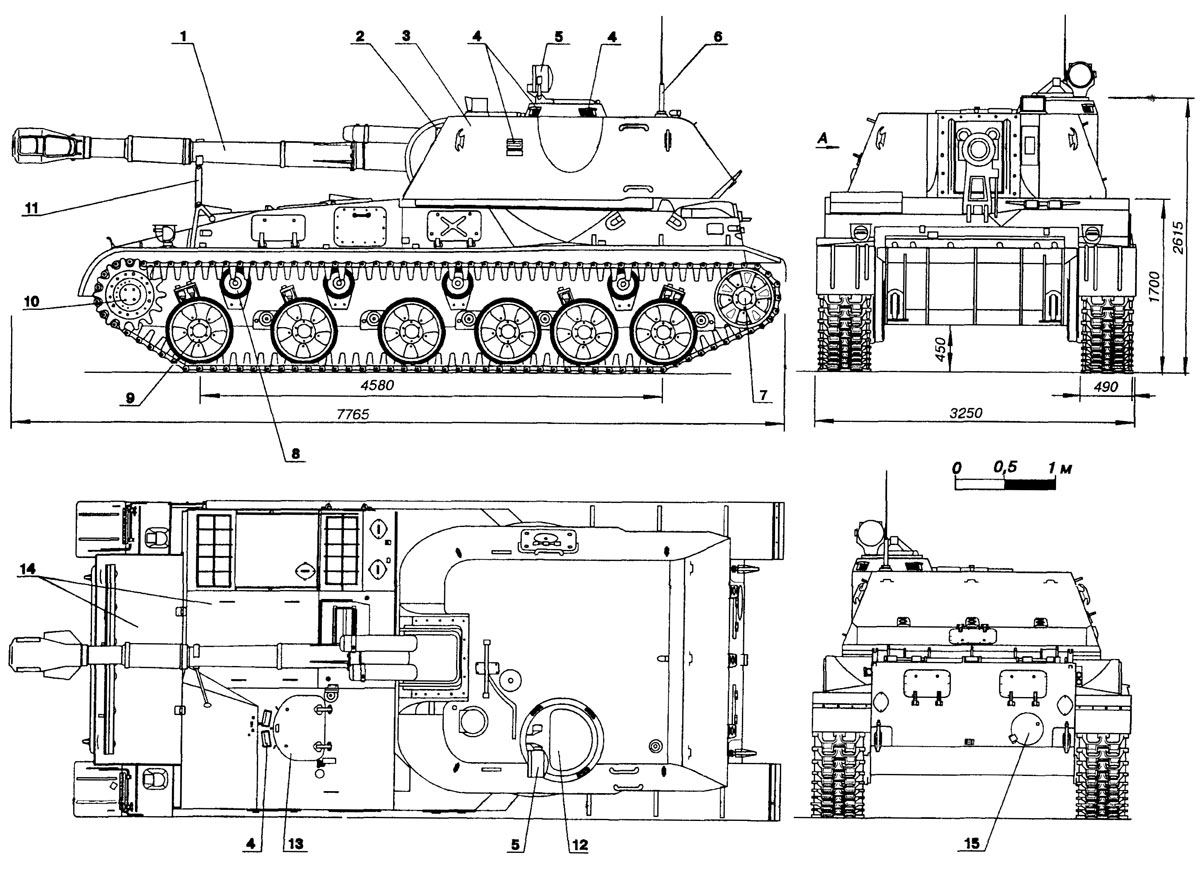 1
2
3
4
5
4
6
11
10
9
8
7
4580
7765
A
2615
1700
450
490
3250
0
0,5
1 м
14
4
13
5
12
15