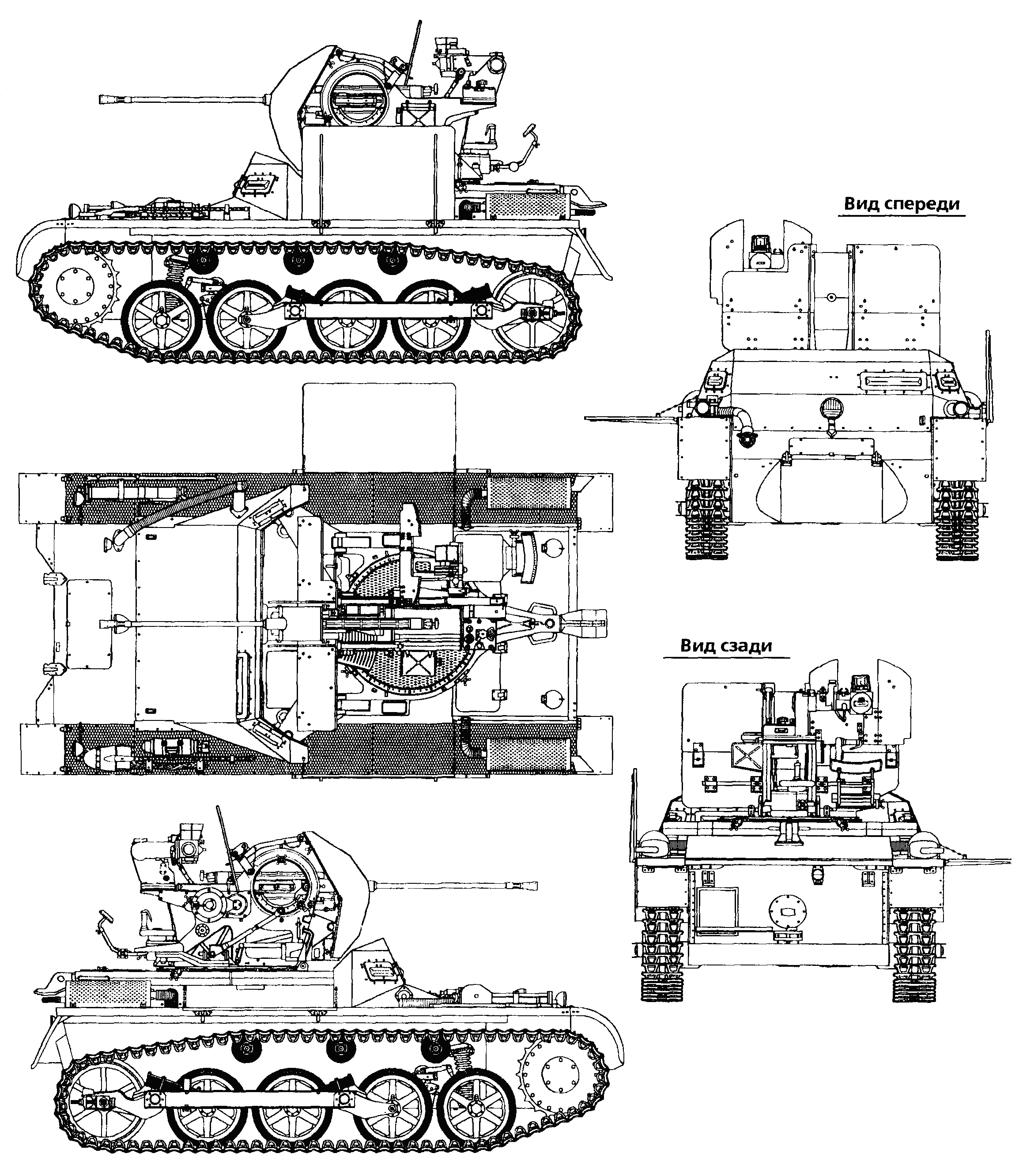 Вид спереди

Вид сзади