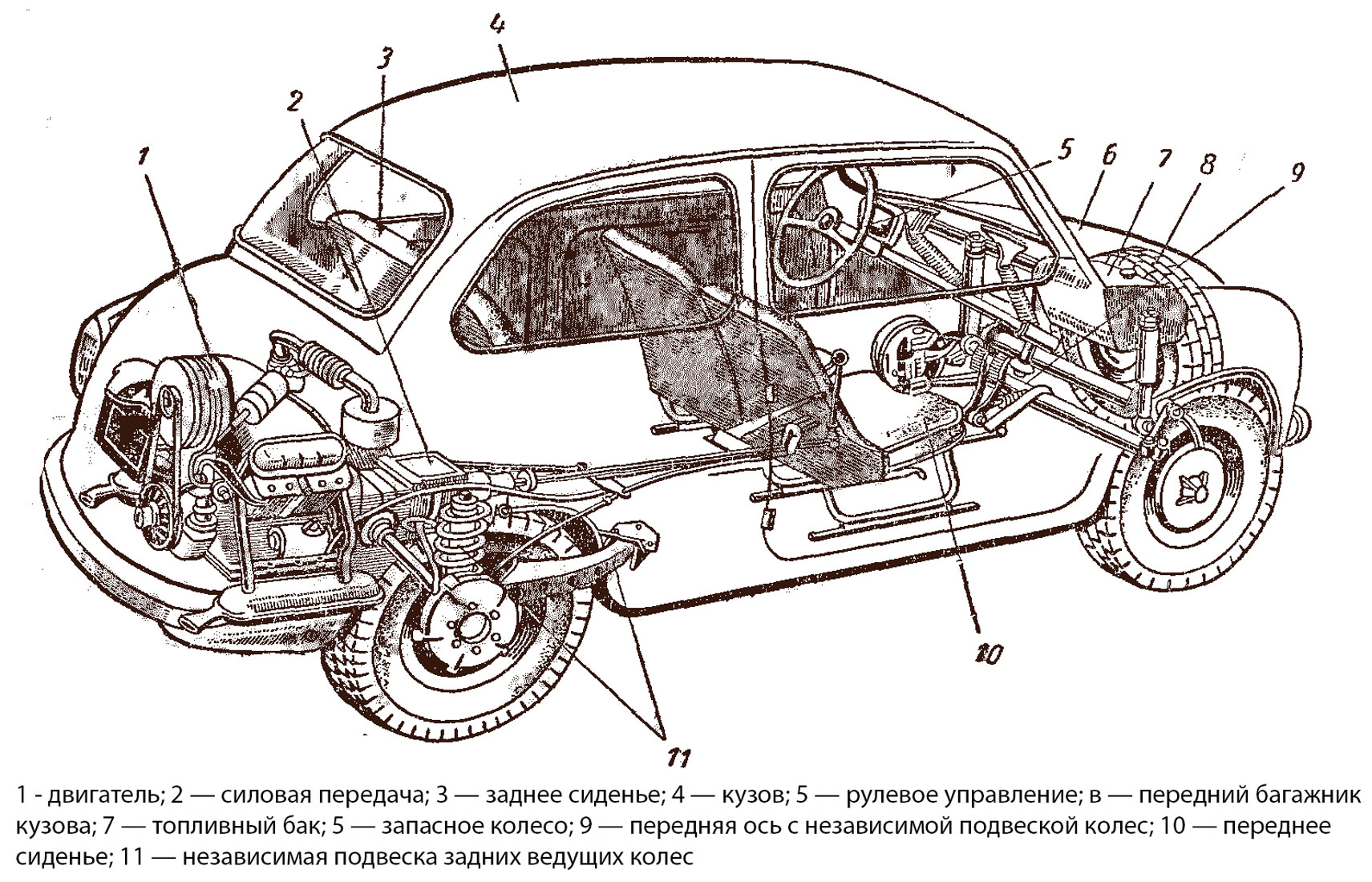 4
3
2
1
5 6 7 8 9
10
11

1 - двигатель; 2 — силовая передача; 3 — заднее сиденье; 4 — кузов; 5 — рулевое управление; в — передний багажник кузова; 7 — топливный бак; 5 — запасное колесо; 9 — передняя ось с независимой подвеской колес; 10 — переднее сиденье; 11 — независимая подвеска задних ведущих колес