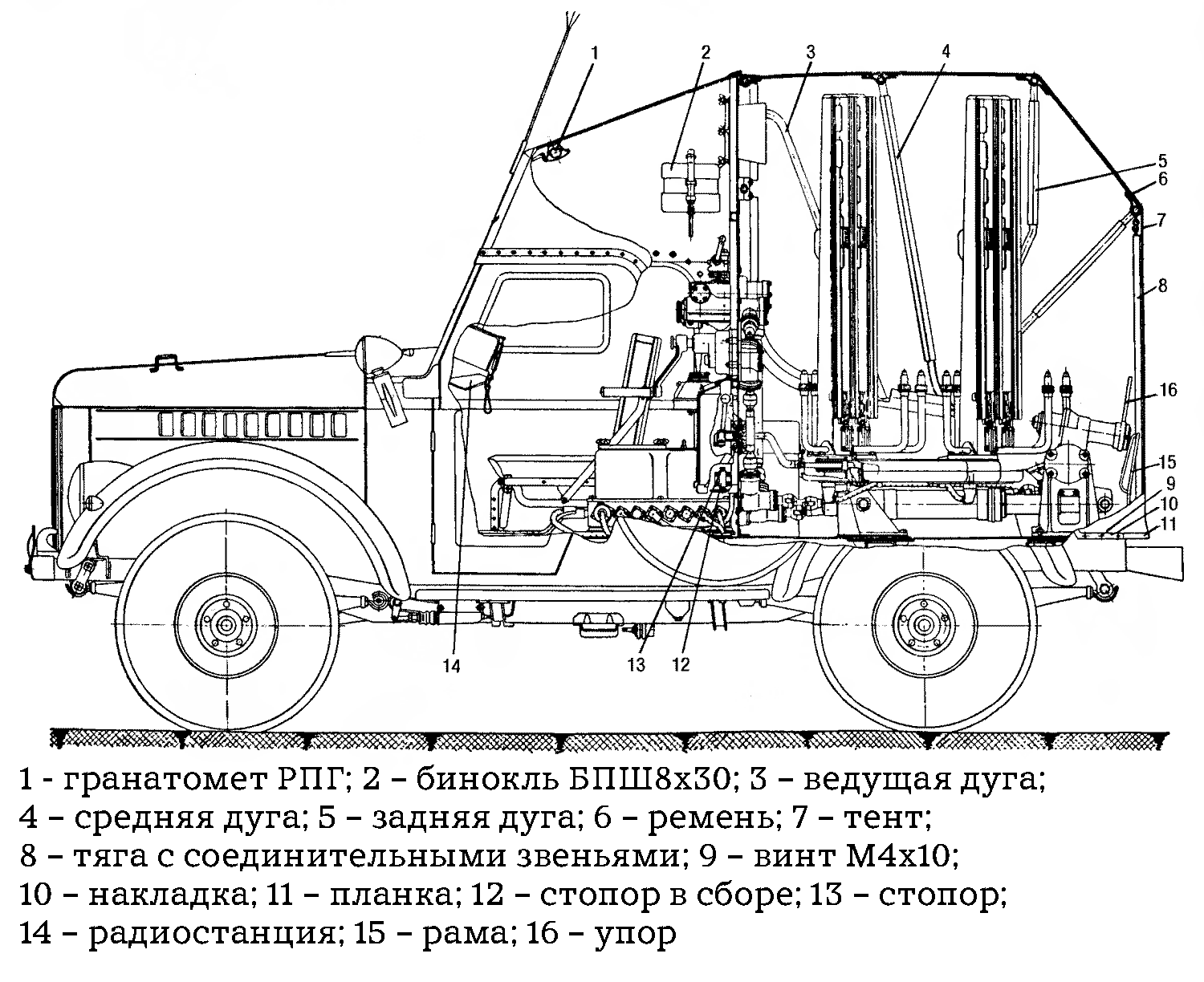 1
2
3
4
5
6
7
8
16
15
9
10
11
14
13
12

1 - гранатомет РПГ; 2 – бинокль БПШ8х30; 3 – ведущая дуга; 4 – средняя дуга; 5 – задняя дуга; 6 – ремень; 7 – тент; 8 – тяга с соединительными звеньями; 9 – винт М4х10; 10 – накладка; 11 – планка; 12 – стопор в сборе; 13 – стопор; 14 – радиостанция; 15 – рама; 16 – упор